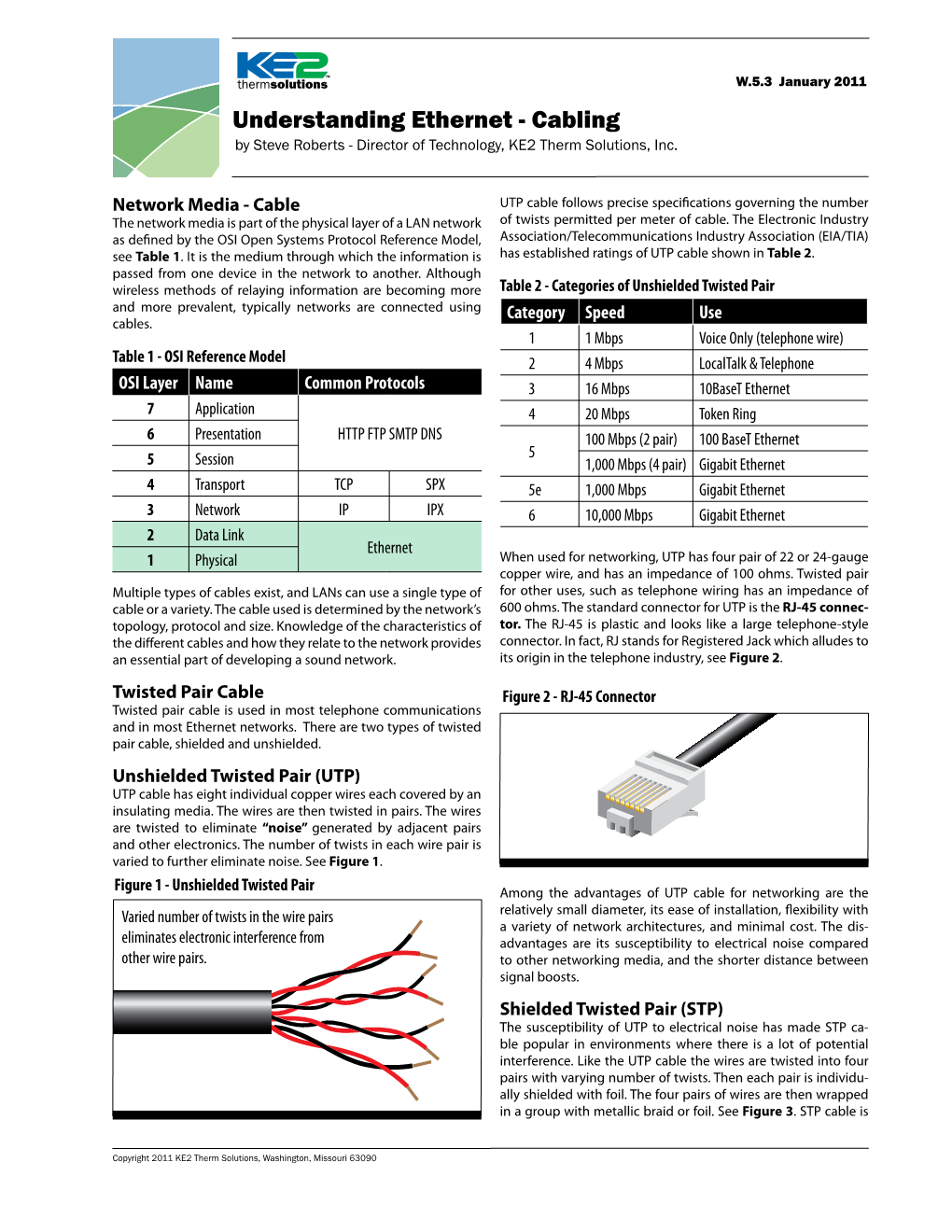 KE2 thermsolutions

W.5.3 January 2011

Understanding Ethernet - Cabling

by Steve Roberts - Director of Technology, KE2 Therm Solutions, Inc.

Network Media - Cable

The network media is part of the physical layer of a LAN network as defined by the OSI Open Systems Protocol Reference Model, see Table 1. It is the medium through which the information is passed from one device in the network to another. Although wireless methods of relaying information are becoming more and more prevalent, typically networks are connected using cables.

Table 1 - OSI Reference Model

| OSI Layer | Name | Common Protocols | |
|---|---|---|---|
| 7 | Application | HTTP FTP SMTP DNS | |
| 6 | Presentation | | |
| 5 | Session | | |
| 4 | Transport | TCP | SPX |
| 3 | Network | IP | IPX |
| 2 | Data Link | Ethernet | |
| 1 | Physical | | |

Multiple types of cables exist, and LANs can use a single type of cable or a variety. The cable used is determined by the network's topology, protocol and size. Knowledge of the characteristics of the different cables and how they relate to the network provides an essential part of developing a sound network.

Twisted Pair Cable

Twisted pair cable is used in most telephone communications and in most Ethernet networks. There are two types of twisted pair cable, shielded and unshielded.

Unshielded Twisted Pair (UTP)

UTP cable has eight individual copper wires each covered by an insulating media. The wires are then twisted in pairs. The wires are twisted to eliminate "noise" generated by adjacent pairs and other electronics. The number of twists in each wire pair is varied to further eliminate noise. See Figure 1.

Figure 1 - Unshielded Twisted Pair

Varied number of twists in the wire pairs eliminates electronic interference from other wire pairs.

UTP cable follows precise specifications governing the number of twists permitted per meter of cable. The Electronic Industry Association/Telecommunications Industry Association (EIA/TIA) has established ratings of UTP cable shown in Table 2.

Table 2 - Categories of Unshielded Twisted Pair

| Category | Speed | Use |
|---|---|---|
| 1 | 1 Mbps | Voice Only (telephone wire) |
| 2 | 4 Mbps | LocalTalk & Telephone |
| 3 | 16 Mbps | 10BaseT Ethernet |
| 4 | 20 Mbps | Token Ring |
| 5 | 100 Mbps (2 pair) | 100 BaseT Ethernet |
| | 1,000 Mbps (4 pair) | Gigabit Ethernet |
| 5e | 1,000 Mbps | Gigabit Ethernet |
| 6 | 10,000 Mbps | Gigabit Ethernet |

When used for networking, UTP has four pair of 22 or 24-gauge copper wire, and has an impedance of 100 ohms. Twisted pair for other uses, such as telephone wiring has an impedance of 600 ohms. The standard connector for UTP is the RJ-45 connector. The RJ-45 is plastic and looks like a large telephone-style connector. In fact, RJ stands for Registered Jack which alludes to its origin in the telephone industry, see Figure 2.

Figure 2 - RJ-45 Connector

Among the advantages of UTP cable for networking are the relatively small diameter, its ease of installation, flexibility with a variety of network architectures, and minimal cost. The disadvantages are its susceptibility to electrical noise compared to other networking media, and the shorter distance between signal boosts.

Shielded Twisted Pair (STP)

The susceptibility of UTP to electrical noise has made STP cable popular in environments where there is a lot of potential interference. Like the UTP cable the wires are twisted into four pairs with varying number of twists. Then each pair is individually shielded with foil. The four pairs of wires are then wrapped in a group with metallic braid or foil. See Figure 3. STP cable is

Copyright 2011 KE2 Therm Solutions, Washington, Missouri 63090