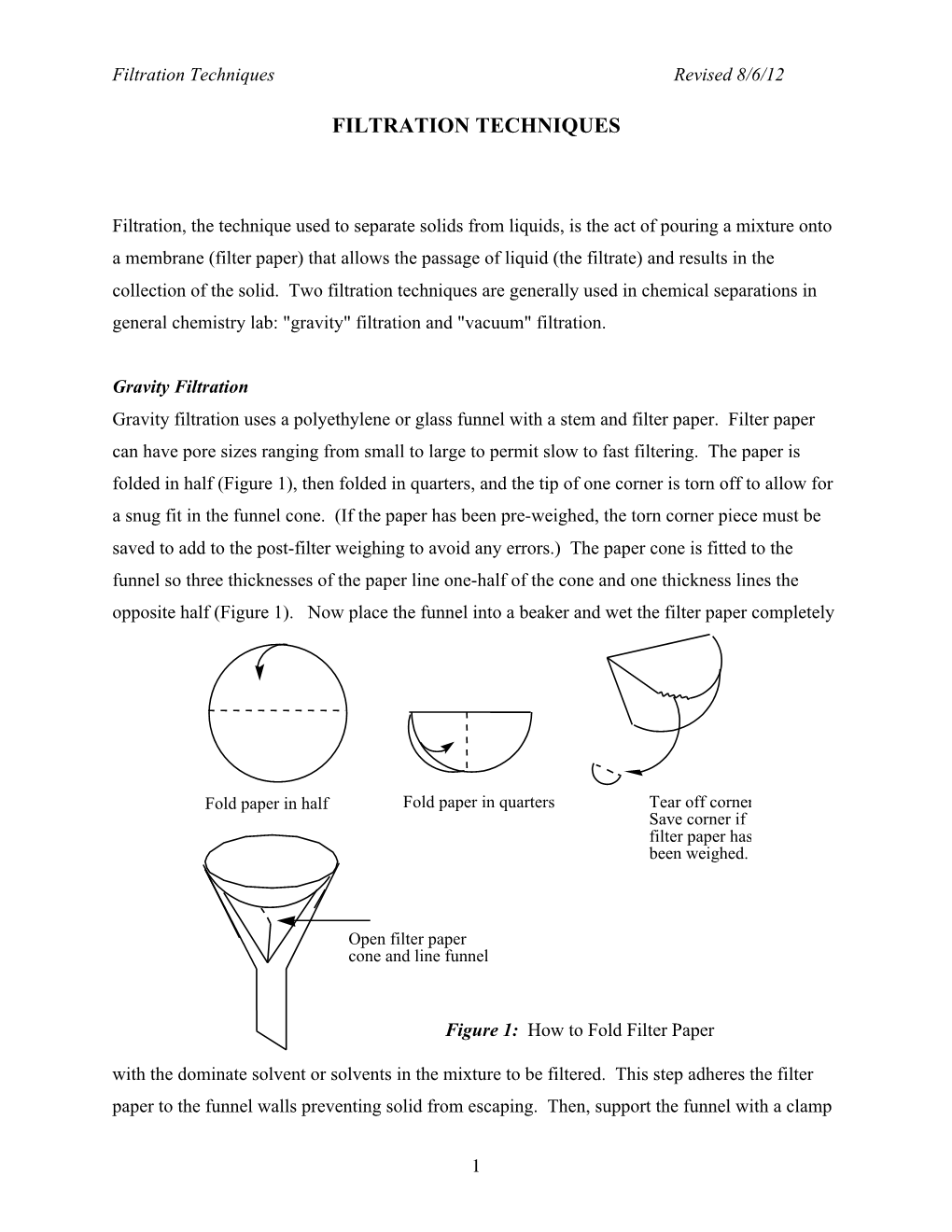 Filtration Techniques	Revised 8/6/12

FILTRATION TECHNIQUES

Filtration, the technique used to separate solids from liquids, is the act of pouring a mixture onto a membrane (filter paper) that allows the passage of liquid (the filtrate) and results in the collection of the solid. Two filtration techniques are generally used in chemical separations in general chemistry lab: "gravity" filtration and "vacuum" filtration.

Gravity Filtration

Gravity filtration uses a polyethylene or glass funnel with a stem and filter paper. Filter paper can have pore sizes ranging from small to large to permit slow to fast filtering. The paper is folded in half (Figure 1), then folded in quarters, and the tip of one corner is torn off to allow for a snug fit in the funnel cone. (If the paper has been pre-weighed, the torn corner piece must be saved to add to the post-filter weighing to avoid any errors.) The paper cone is fitted to the funnel so three thicknesses of the paper line one-half of the cone and one thickness lines the opposite half (Figure 1). Now place the funnel into a beaker and wet the filter paper completely

Fold paper in half

Fold paper in quarters

Tear off corner Save corner if filter paper has been weighed.

Open filter paper cone and line funnel

Figure 1: How to Fold Filter Paper

with the dominate solvent or solvents in the mixture to be filtered. This step adheres the filter paper to the funnel walls preventing solid from escaping. Then, support the funnel with a clamp

1