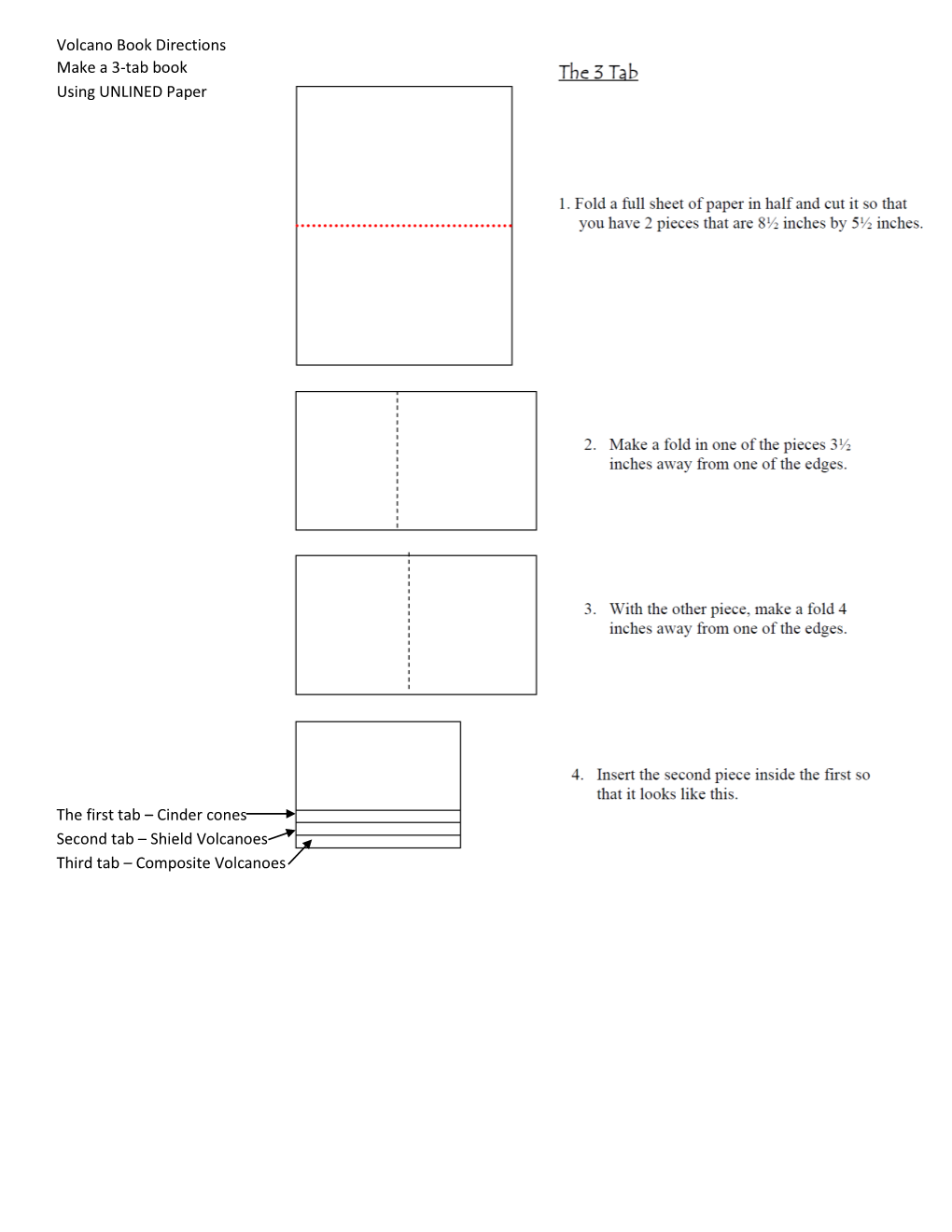 Volcano Book Directions
Make a 3-tab book
Using UNLINED Paper

The 3 Tab

1. Fold a full sheet of paper in half and cut it so that you have 2 pieces that are 8½ inches by 5½ inches.

2. Make a fold in one of the pieces 3½ inches away from one of the edges.

3. With the other piece, make a fold 4 inches away from one of the edges.

4. Insert the second piece inside the first so that it looks like this.

The first tab – Cinder cones
Second tab – Shield Volcanoes
Third tab – Composite Volcanoes