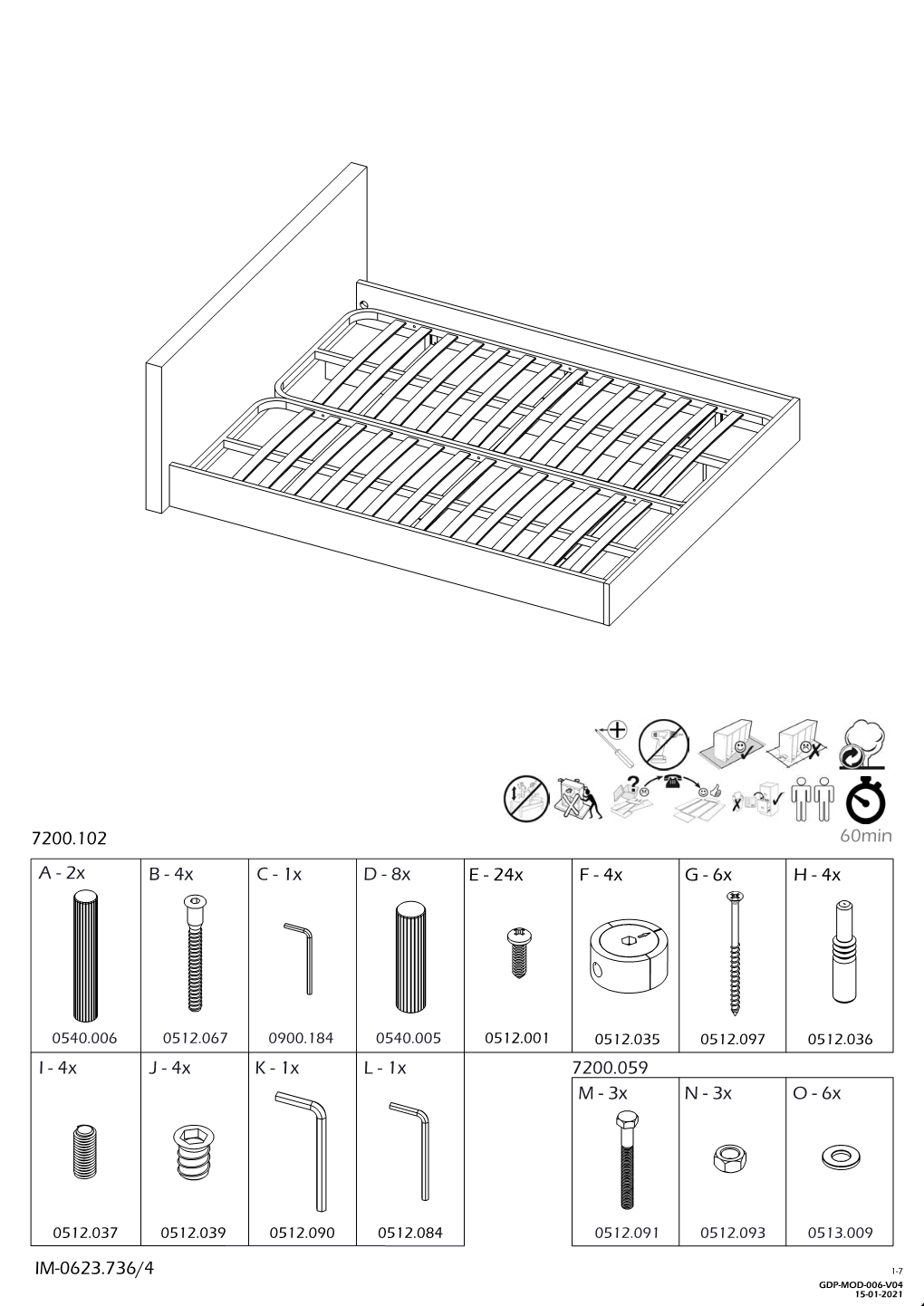 60min

7200.102

| A - 2x | B - 4x | C - 1x | D - 8x | E - 24x | F - 4x | G - 6x | H - 4x |
|---|---|---|---|---|---|---|---|
| 0540.006 | 0512.067 | 0900.184 | 0540.005 | 0512.001 | 0512.035 | 0512.097 | 0512.036 |

| I - 4x | J - 4x | K - 1x | L - 1x |
|---|---|---|---|
| 0512.037 | 0512.039 | 0512.090 | 0512.084 |

7200.059

| M - 3x | N - 3x | O - 6x |
|---|---|---|
| 0512.091 | 0512.093 | 0513.009 |

IM-0623.736/4

1-7
GDP-MOD-006-V04
15-01-2021