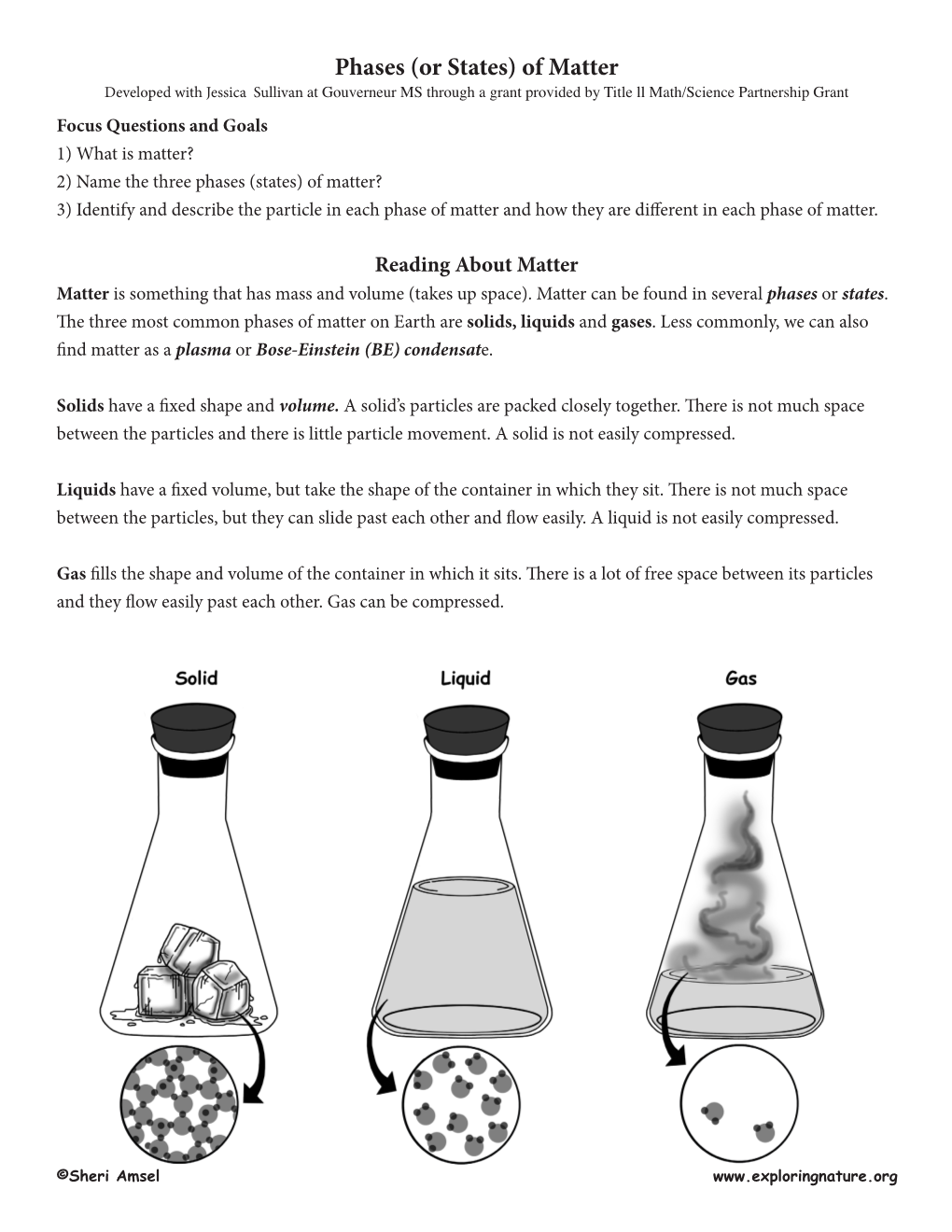 Phases (or States) of Matter

Developed with Jessica Sullivan at Gouverneur MS through a grant provided by Title ll Math/Science Partnership Grant

Focus Questions and Goals
1) What is matter?
2) Name the three phases (states) of matter?
3) Identify and describe the particle in each phase of matter and how they are different in each phase of matter.

Reading About Matter

Matter is something that has mass and volume (takes up space). Matter can be found in several phases or states. The three most common phases of matter on Earth are solids, liquids and gases. Less commonly, we can also find matter as a plasma or Bose-Einstein (BE) condensate.

Solids have a fixed shape and volume. A solid's particles are packed closely together. There is not much space between the particles and there is little particle movement. A solid is not easily compressed.

Liquids have a fixed volume, but take the shape of the container in which they sit. There is not much space between the particles, but they can slide past each other and flow easily. A liquid is not easily compressed.

Gas fills the shape and volume of the container in which it sits. There is a lot of free space between its particles and they flow easily past each other. Gas can be compressed.

Solid

Liquid

Gas

©Sheri Amsel

www.exploringnature.org