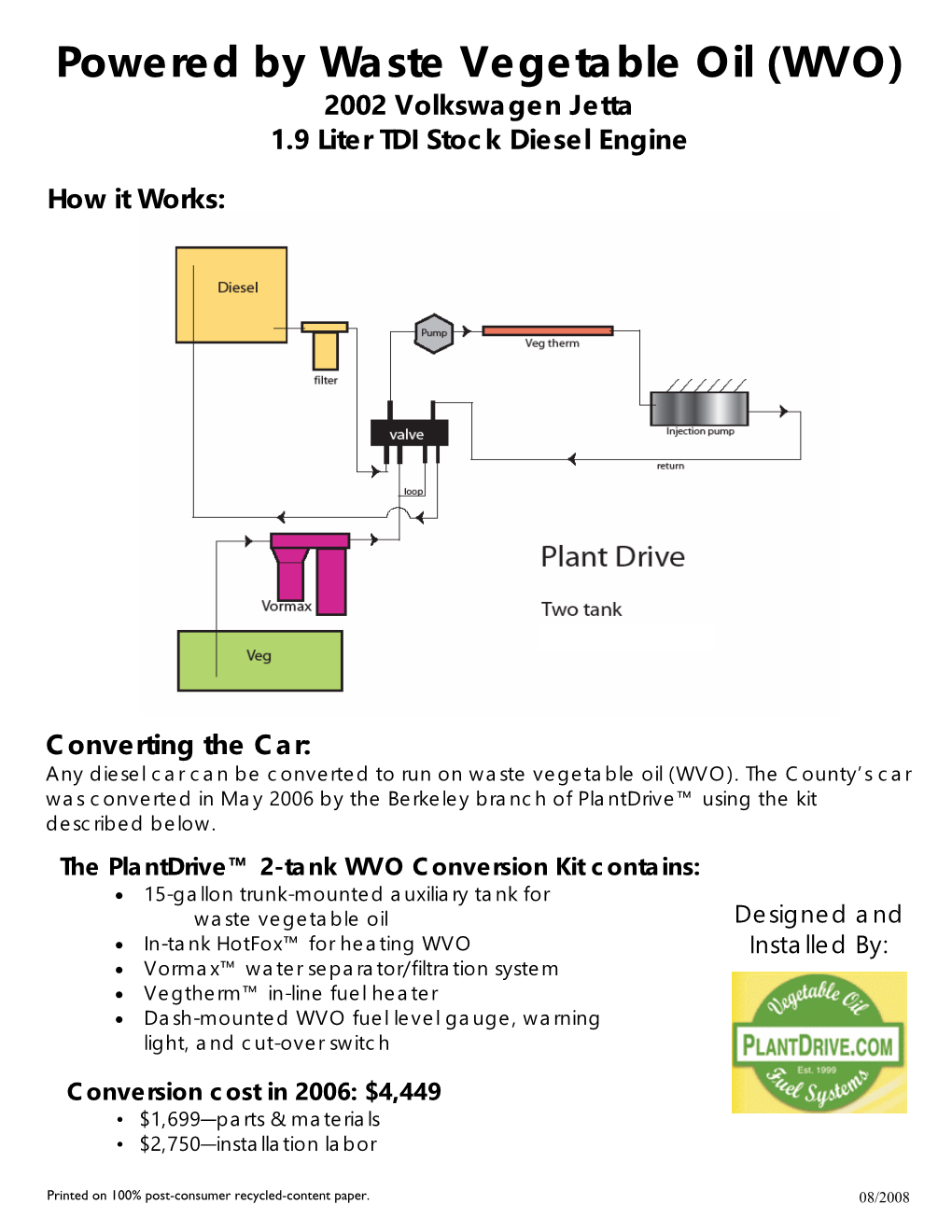 Powered by Waste Vegetable Oil (WVO)
2002 Volkswagen Jetta
1.9 Liter TDI Stock Diesel Engine

How it Works:

Diesel
filter
Pump
Veg therm
valve
Injection pump
return
loop
Vormax
Veg
Plant Drive
Two tank

Converting the Car:
Any diesel car can be converted to run on waste vegetable oil (WVO). The County's car was converted in May 2006 by the Berkeley branch of PlantDrive™ using the kit described below.

The PlantDrive™ 2-tank WVO Conversion Kit contains:
• 15-gallon trunk-mounted auxiliary tank for waste vegetable oil
• In-tank HotFox™ for heating WVO
• Vormax™ water separator/filtration system
• Vegtherm™ in-line fuel heater
• Dash-mounted WVO fuel level gauge, warning light, and cut-over switch

Designed and Installed By:
Vegetable Oil
PLANTDRIVE.COM
Est. 1999
Fuel Systems

Conversion cost in 2006: $4,449
• $1,699—parts & materials
• $2,750—installation labor

Printed on 100% post-consumer recycled-content paper.
08/2008