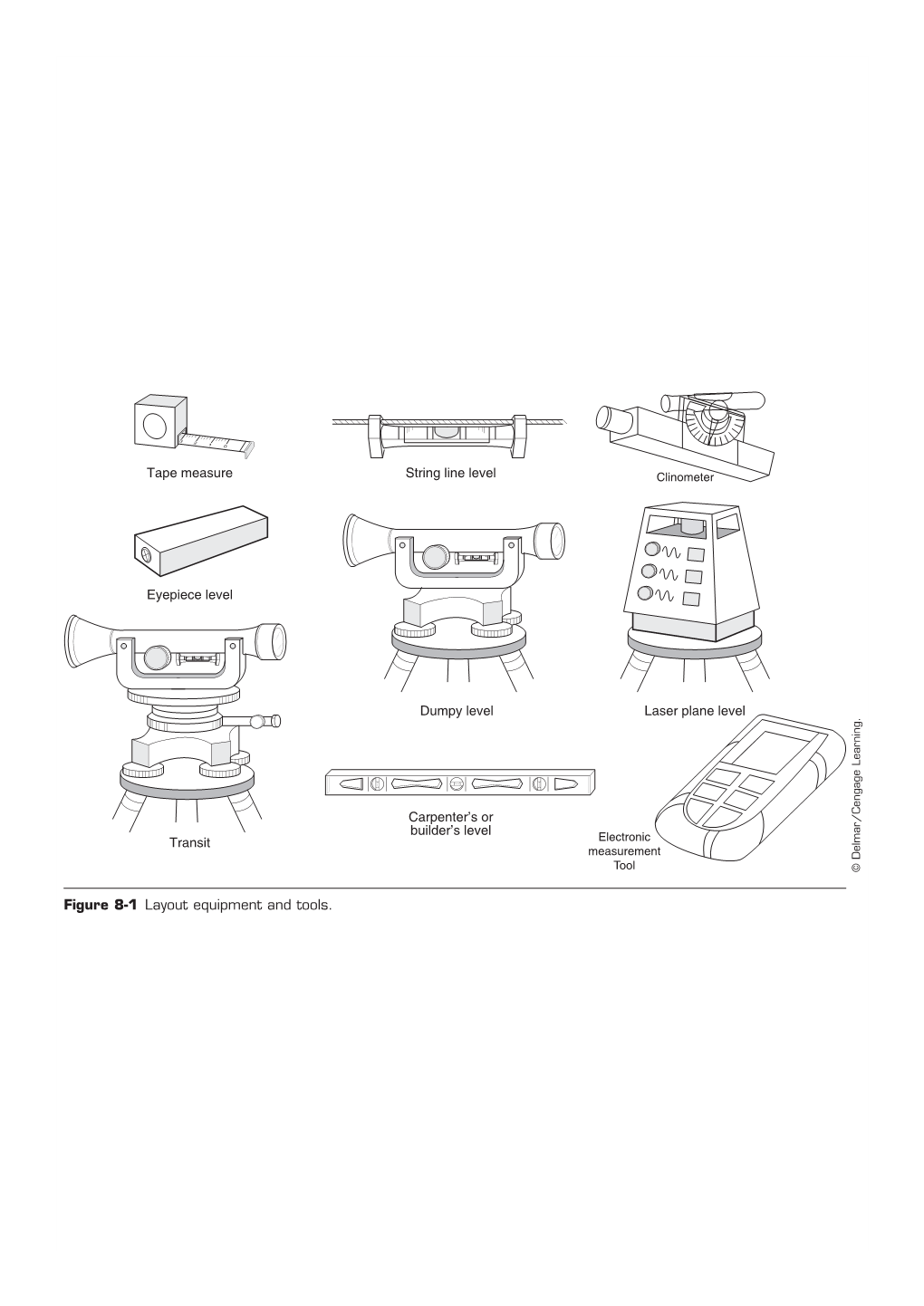 Tape measure

String line level

Clinometer

Eyepiece level

Dumpy level

Laser plane level

Transit

Carpenter's or builder's level

Electronic measurement Tool

© Delmar/Cengage Learning.

**Figure 8-1** Layout equipment and tools.