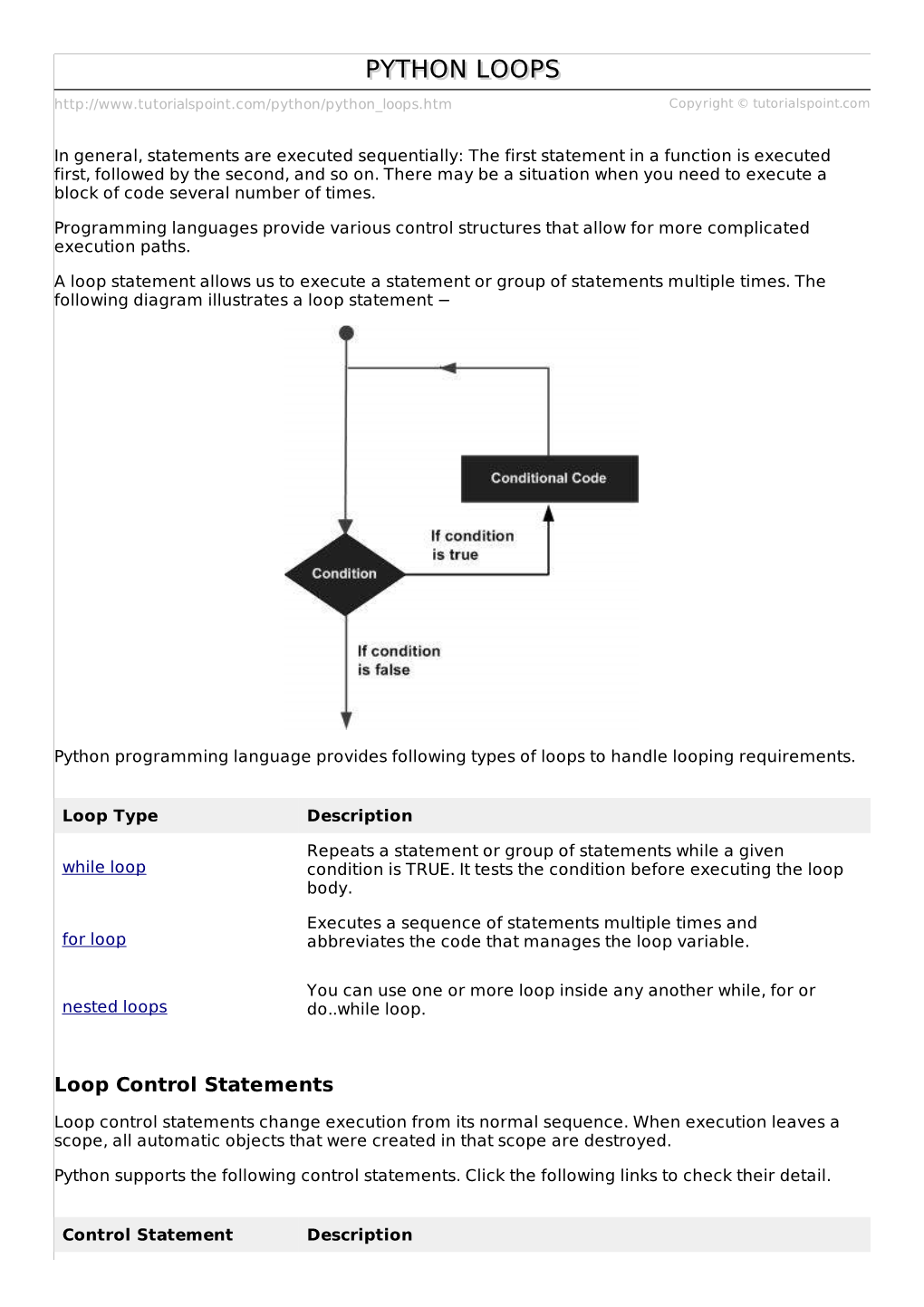 PYTHON LOOPS

http://www.tutorialspoint.com/python/python_loops.htm Copyright © tutorialspoint.com

In general, statements are executed sequentially: The first statement in a function is executed first, followed by the second, and so on. There may be a situation when you need to execute a block of code several number of times.

Programming languages provide various control structures that allow for more complicated execution paths.

A loop statement allows us to execute a statement or group of statements multiple times. The following diagram illustrates a loop statement −

Conditional Code

If condition is true

Condition

If condition is false

Python programming language provides following types of loops to handle looping requirements.

| Loop Type | Description |
|---|---|
| while loop | Repeats a statement or group of statements while a given condition is TRUE. It tests the condition before executing the loop body. |
| for loop | Executes a sequence of statements multiple times and abbreviates the code that manages the loop variable. |
| nested loops | You can use one or more loop inside any another while, for or do..while loop. |

Loop Control Statements

Loop control statements change execution from its normal sequence. When execution leaves a scope, all automatic objects that were created in that scope are destroyed.

Python supports the following control statements. Click the following links to check their detail.

| Control Statement | Description |
|---|---|