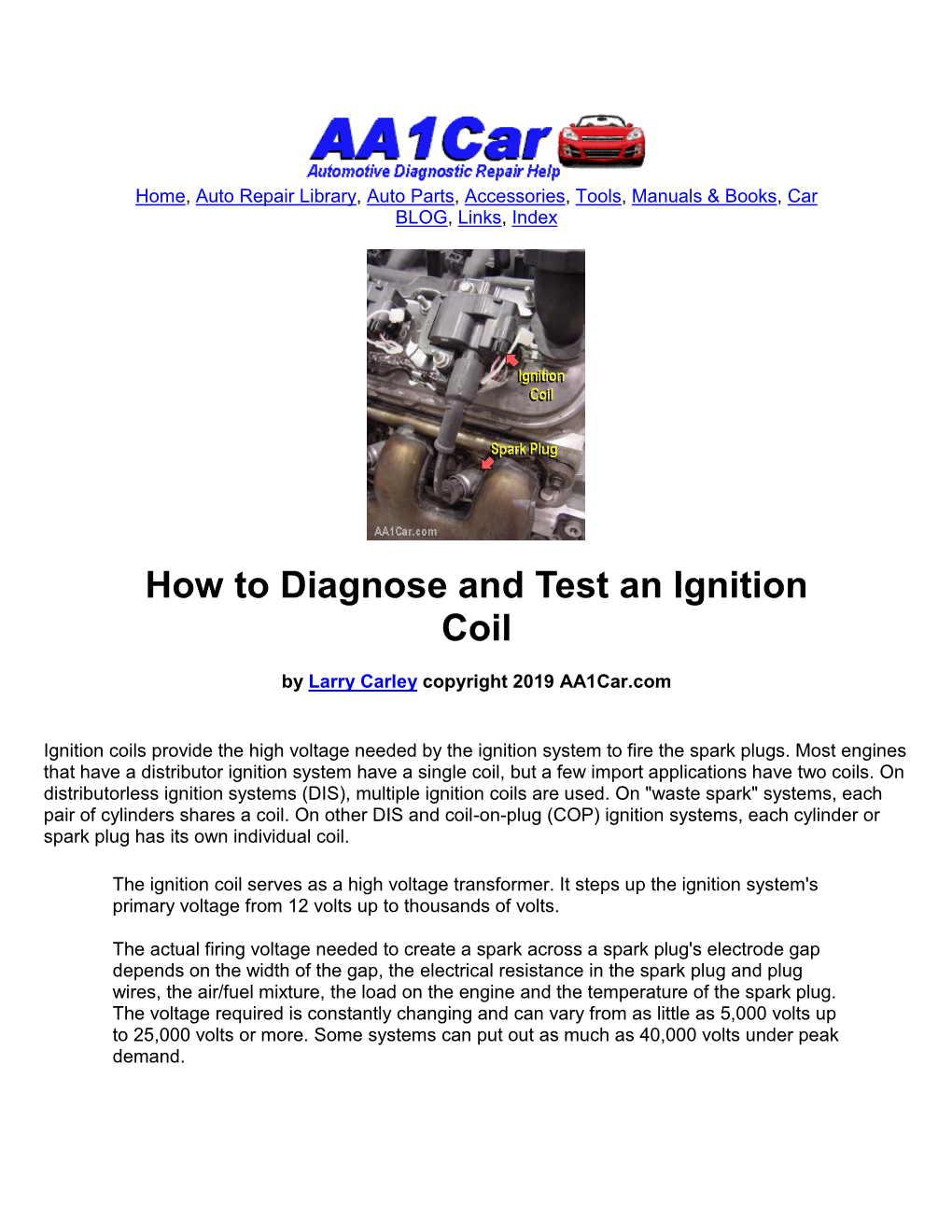 AA1Car
Automotive Diagnostic Repair Help

Home, Auto Repair Library, Auto Parts, Accessories, Tools, Manuals & Books, Car BLOG, Links, Index

Ignition Coil
Spark Plug
AA1Car.com

How to Diagnose and Test an Ignition Coil

by Larry Carley copyright 2019 AA1Car.com

Ignition coils provide the high voltage needed by the ignition system to fire the spark plugs. Most engines that have a distributor ignition system have a single coil, but a few import applications have two coils. On distributorless ignition systems (DIS), multiple ignition coils are used. On "waste spark" systems, each pair of cylinders shares a coil. On other DIS and coil-on-plug (COP) ignition systems, each cylinder or spark plug has its own individual coil.

The ignition coil serves as a high voltage transformer. It steps up the ignition system's primary voltage from 12 volts up to thousands of volts.

The actual firing voltage needed to create a spark across a spark plug's electrode gap depends on the width of the gap, the electrical resistance in the spark plug and plug wires, the air/fuel mixture, the load on the engine and the temperature of the spark plug. The voltage required is constantly changing and can vary from as little as 5,000 volts up to 25,000 volts or more. Some systems can put out as much as 40,000 volts under peak demand.