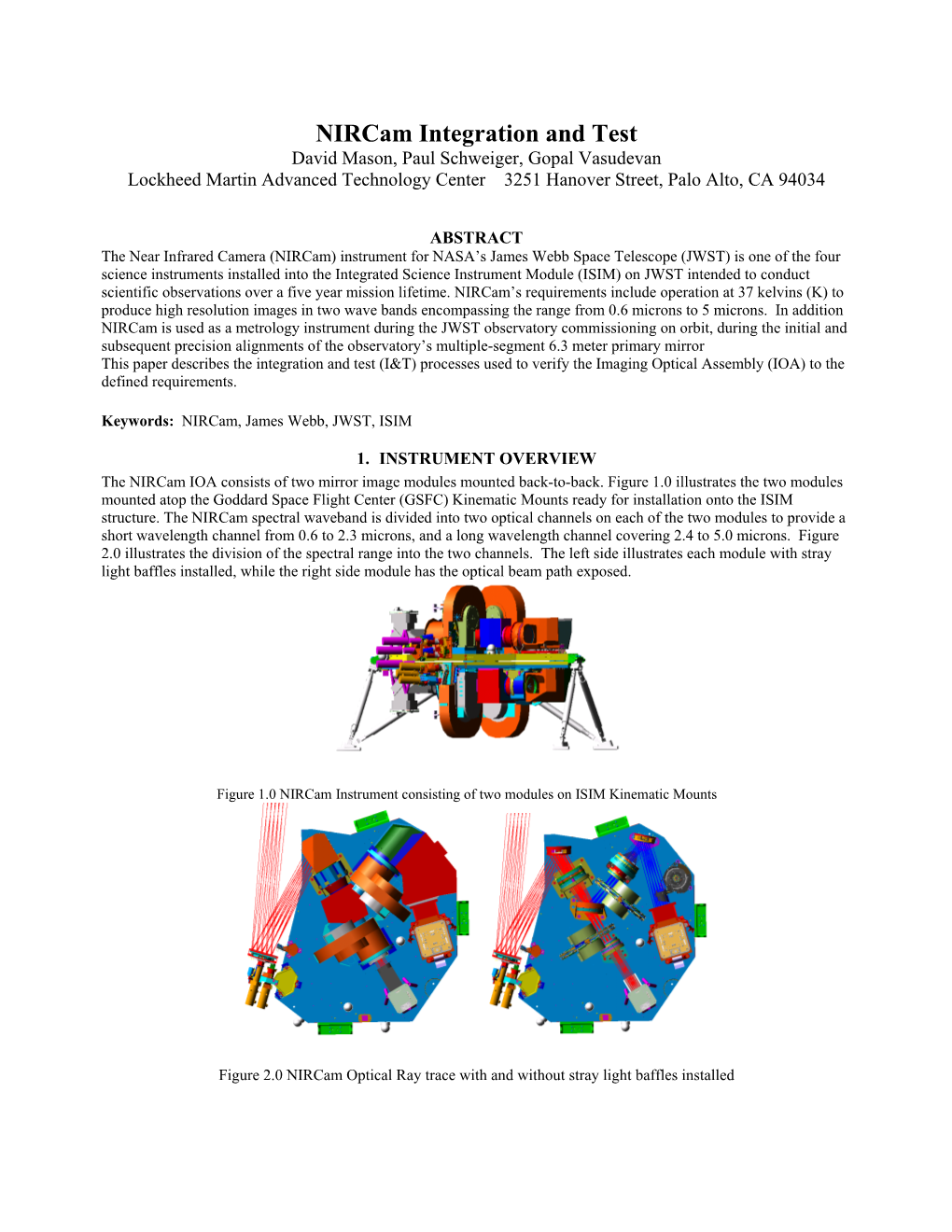 NIRCam Integration and Test
David Mason, Paul Schweiger, Gopal Vasudevan
Lockheed Martin Advanced Technology Center 3251 Hanover Street, Palo Alto, CA 94034

ABSTRACT
The Near Infrared Camera (NIRCam) instrument for NASA's James Webb Space Telescope (JWST) is one of the four science instruments installed into the Integrated Science Instrument Module (ISIM) on JWST intended to conduct scientific observations over a five year mission lifetime. NIRCam's requirements include operation at 37 kelvins (K) to produce high resolution images in two wave bands encompassing the range from 0.6 microns to 5 microns. In addition NIRCam is used as a metrology instrument during the JWST observatory commissioning on orbit, during the initial and subsequent precision alignments of the observatory's multiple-segment 6.3 meter primary mirror
This paper describes the integration and test (I&T) processes used to verify the Imaging Optical Assembly (IOA) to the defined requirements.

Keywords: NIRCam, James Webb, JWST, ISIM

1. INSTRUMENT OVERVIEW
The NIRCam IOA consists of two mirror image modules mounted back-to-back. Figure 1.0 illustrates the two modules mounted atop the Goddard Space Flight Center (GSFC) Kinematic Mounts ready for installation onto the ISIM structure. The NIRCam spectral waveband is divided into two optical channels on each of the two modules to provide a short wavelength channel from 0.6 to 2.3 microns, and a long wavelength channel covering 2.4 to 5.0 microns. Figure 2.0 illustrates the division of the spectral range into the two channels. The left side illustrates each module with stray light baffles installed, while the right side module has the optical beam path exposed.

Figure 1.0 NIRCam Instrument consisting of two modules on ISIM Kinematic Mounts

Figure 2.0 NIRCam Optical Ray trace with and without stray light baffles installed