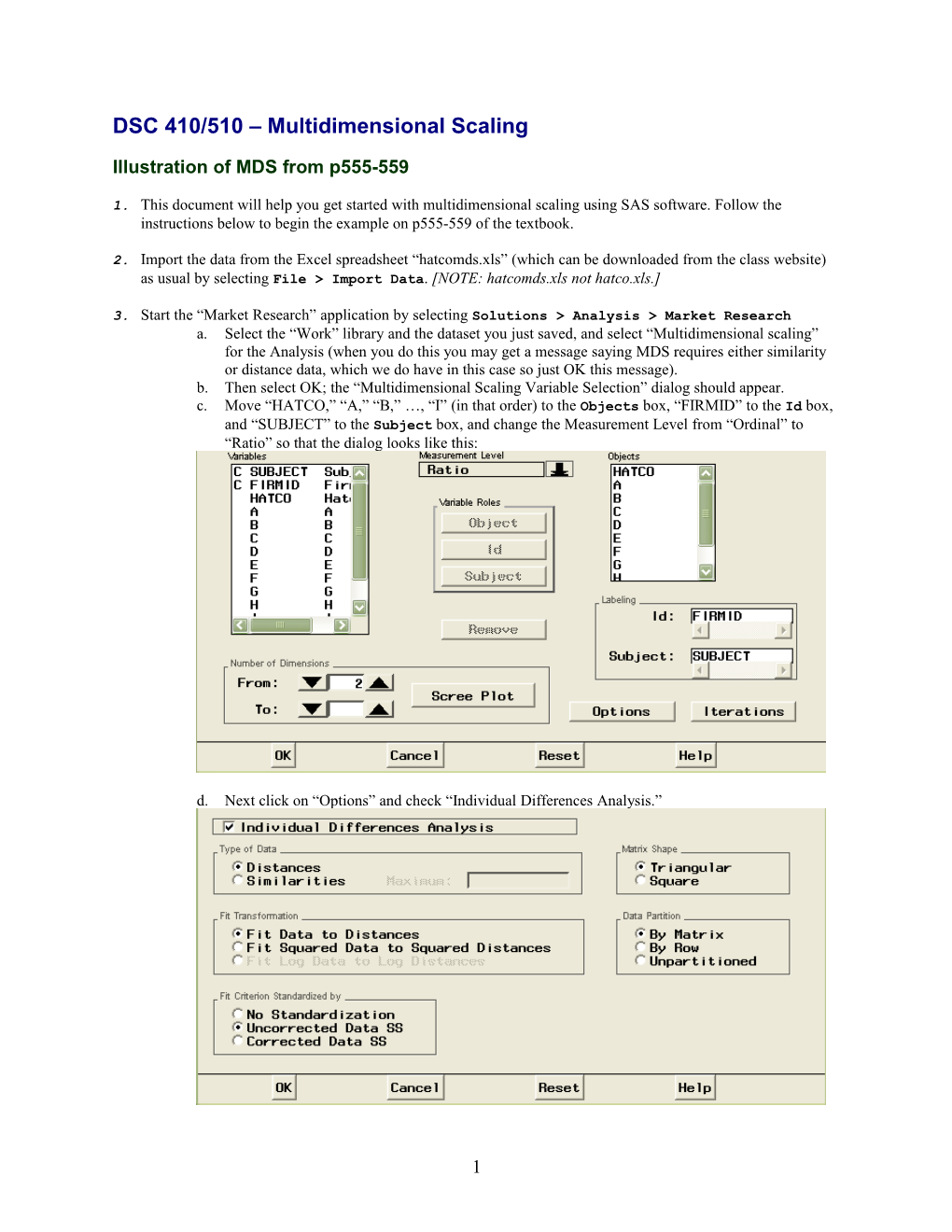 DSC 410/510 – Multidimensional Scaling

Illustration of MDS from p555-559

1. This document will help you get started with multidimensional scaling using SAS software. Follow the instructions below to begin the example on p555-559 of the textbook.

2. Import the data from the Excel spreadsheet “hatcomds.xls” (which can be downloaded from the class website) as usual by selecting File > Import Data. [NOTE: hatcomds.xls not hatco.xls.]

3. Start the “Market Research” application by selecting Solutions > Analysis > Market Research
a. Select the “Work” library and the dataset you just saved, and select “Multidimensional scaling” for the Analysis (when you do this you may get a message saying MDS requires either similarity or distance data, which we do have in this case so just OK this message).
b. Then select OK; the “Multidimensional Scaling Variable Selection” dialog should appear.
c. Move “HATCO,” “A,” “B,” …, “I” (in that order) to the Objects box, “FIRMID” to the Id box, and “SUBJECT” to the Subject box, and change the Measurement Level from “Ordinal” to “Ratio” so that the dialog looks like this:

Variables
C SUBJECT Sub
C FIRMID Fir
HATCO Hat
A A
B B
C C
D D
E E
F F
G G
H H

Measurement Level
Ratio

Variable Roles
Object
Id
Subject

Remove

Objects
HATCO
A
B
C
D
E
F
G
H

Labeling
Id: FIRMID
Subject: SUBJECT

Number of Dimensions
From: 2
To:
Scree Plot

Options
Iterations

OK Cancel Reset Help

d. Next click on “Options” and check “Individual Differences Analysis.”

Individual Differences Analysis

Type of Data
Distances
Similarities
Maximum:

Matrix Shape
Triangular
Square

Fit Transformation
Fit Data to Distances
Fit Squared Data to Squared Distances
Fit Log Data to Log Distances

Data Partition
By Matrix
By Row
Unpartitioned

Fit Criterion Standardized by
No Standardization
Uncorrected Data SS
Corrected Data SS

OK Cancel Reset Help

1