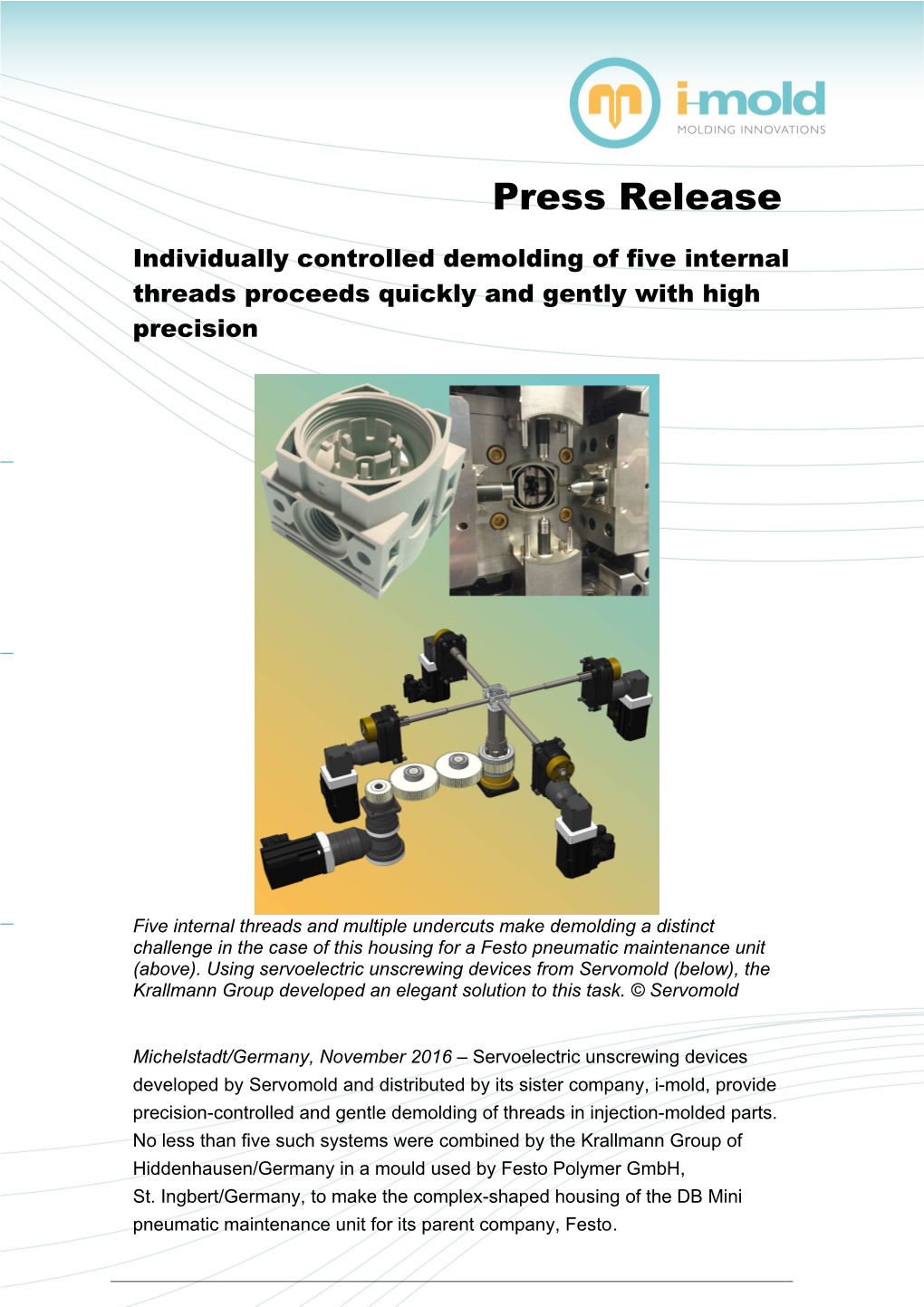 i-mold
MOLDING INNOVATIONS

Press Release

Individually controlled demolding of five internal threads proceeds quickly and gently with high precision

Five internal threads and multiple undercuts make demolding a distinct challenge in the case of this housing for a Festo pneumatic maintenance unit (above). Using servoelectric unscrewing devices from Servomold (below), the Krallmann Group developed an elegant solution to this task. © Servomold

Michelstadt/Germany, November 2016 – Servoelectric unscrewing devices developed by Servomold and distributed by its sister company, i-mold, provide precision-controlled and gentle demolding of threads in injection-molded parts. No less than five such systems were combined by the Krallmann Group of Hiddenhausen/Germany in a mould used by Festo Polymer GmbH, St. Ingbert/Germany, to make the complex-shaped housing of the DB Mini pneumatic maintenance unit for its parent company, Festo.